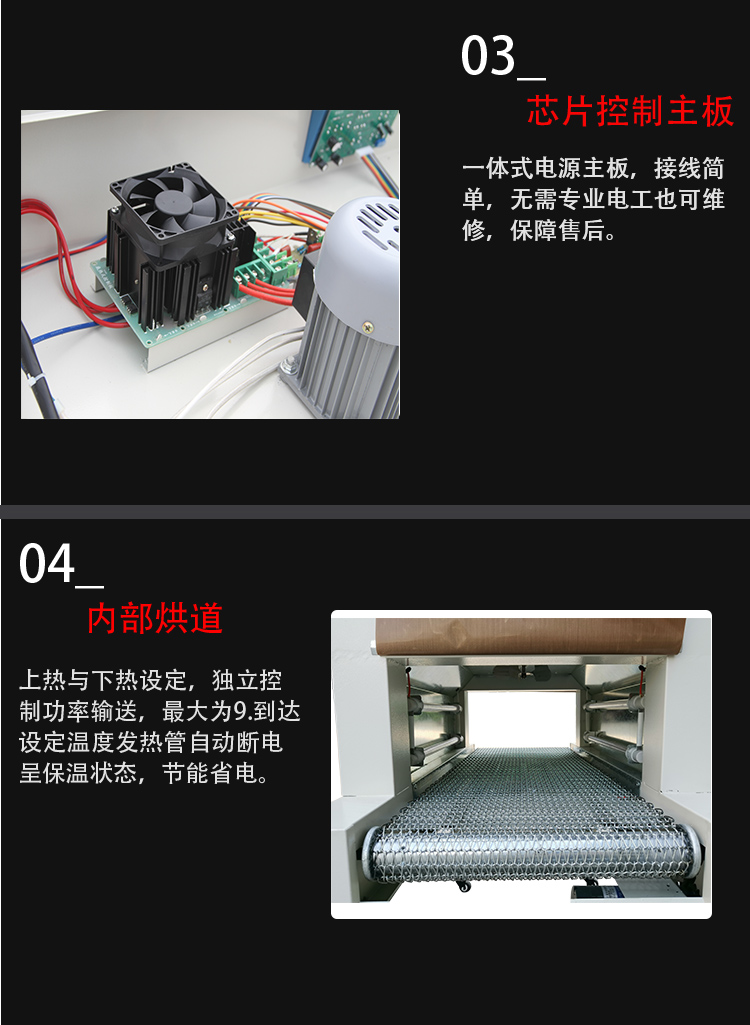 03_

芯片控制主板

一体式电源主板，接线简单，无需专业电工也可维修，保障售后。

04_

内部烘道

上热与下热设定，独立控制功率输送，最大为9.到达设定温度发热管自动断电呈保温状态，节能省电。