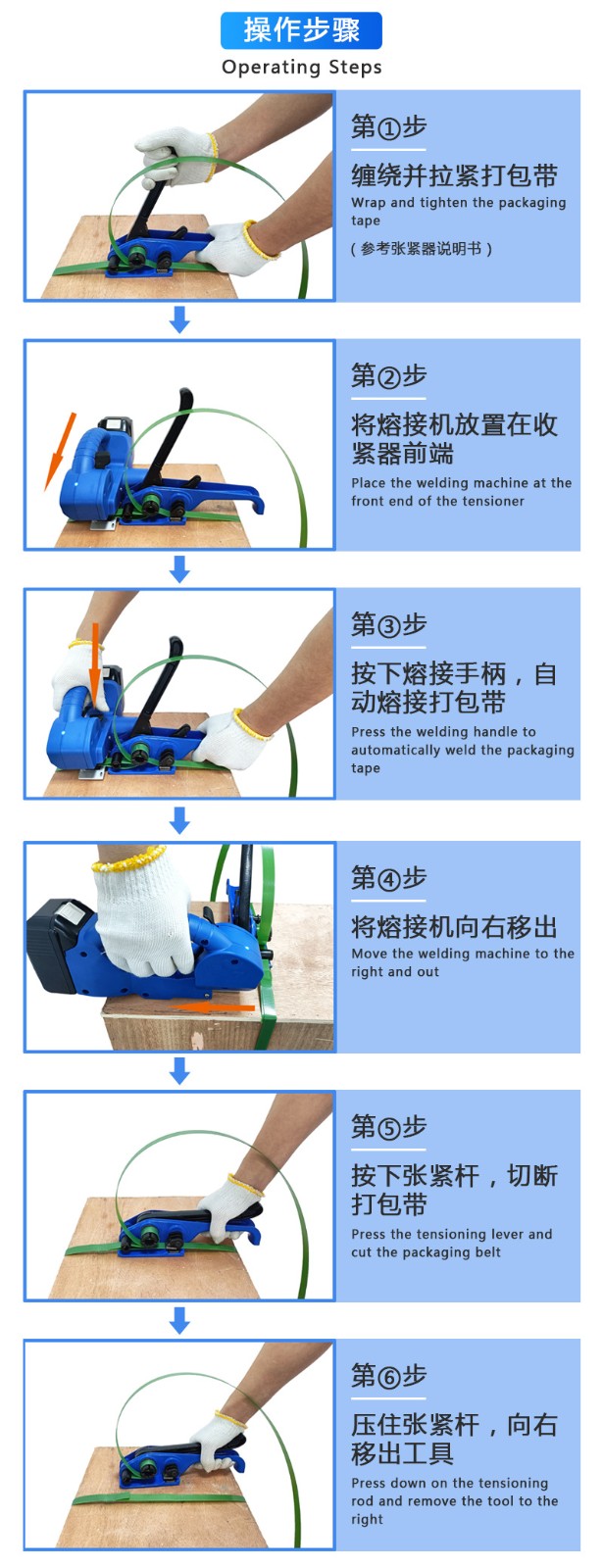 操作步骤
Operating Steps

第①步
缠绕并拉紧打包带
Wrap and tighten the packaging tape
（参考张紧器说明书）

第②步
将熔接机放置在收紧器前端
Place the welding machine at the front end of the tensioner

第③步
按下熔接手柄，自动熔接打包带
Press the welding handle to automatically weld the packaging tape

第④步
将熔接机向右移出
Move the welding machine to the right and out

第⑤步
按下张紧杆，切断打包带
Press the tensioning lever and cut the packaging belt

第⑥步
压住张紧杆，向右移出工具
Press down on the tensioning rod and remove the tool to the right