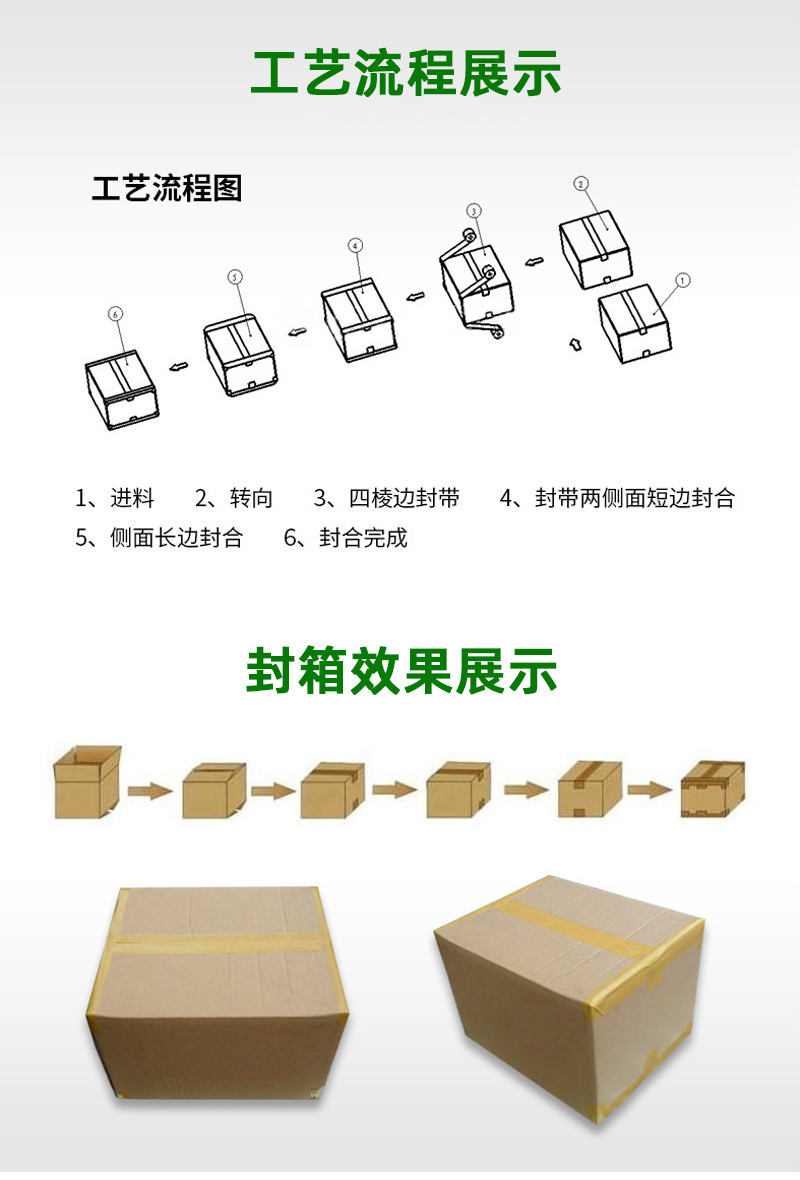 工艺流程展示

工艺流程图

6 5 4 3 2 1

1、进料　2、转向　3、四棱边封带　4、封带两侧面短边封合
5、侧面长边封合　6、封合完成

封箱效果展示